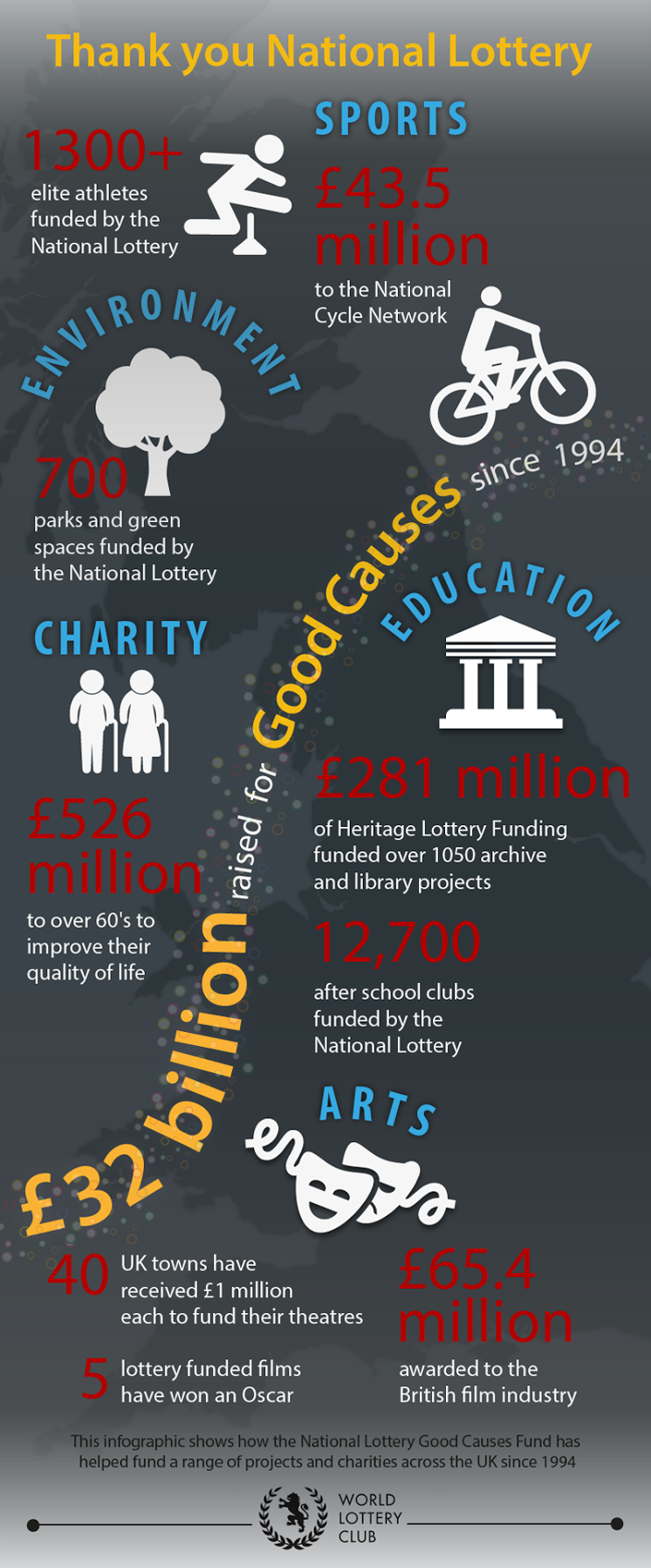 Thank you National Lottery

1300+
elite athletes funded by the National Lottery

SPORTS

£43.5 million
to the National Cycle Network

ENVIRONMENT

700
parks and green spaces funded by the National Lottery

£32 billion raised for Good Causes since 1994

CHARITY

£526 million
to over 60's to improve their quality of life

EDUCATION

£281 million
of Heritage Lottery Funding funded over 1050 archive and library projects

12,700
after school clubs funded by the National Lottery

ARTS

40 UK towns have received £1 million each to fund their theatres

5 lottery funded films have won an Oscar

£65.4 million
awarded to the British film industry

This infographic shows how the National Lottery Good Causes Fund has helped fund a range of projects and charities across the UK since 1994

WORLD LOTTERY CLUB